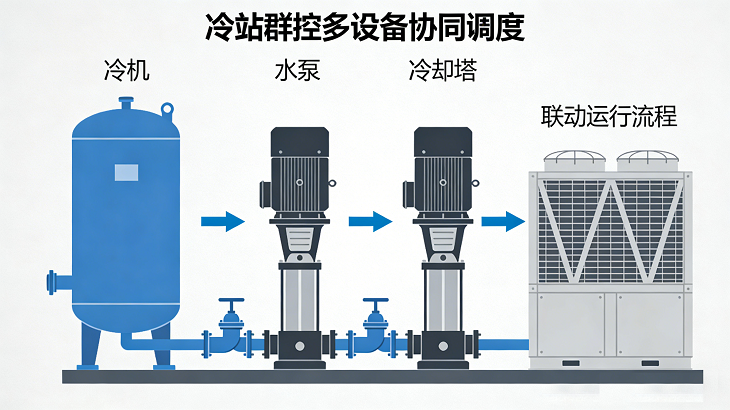 冷站群控多设备协同调度

冷机

水泵

冷却塔

联动运行流程